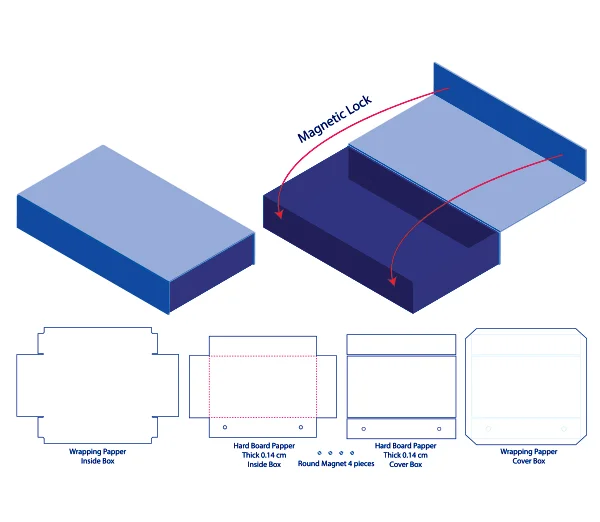 Magnetic Lock

Wrapping Papper
Inside Box

Hard Board Papper
Thick 0.14 cm
Inside Box

Round Magnet 4 pieces

Hard Board Papper
Thick 0.14 cm
Cover Box

Wrapping Papper
Cover Box