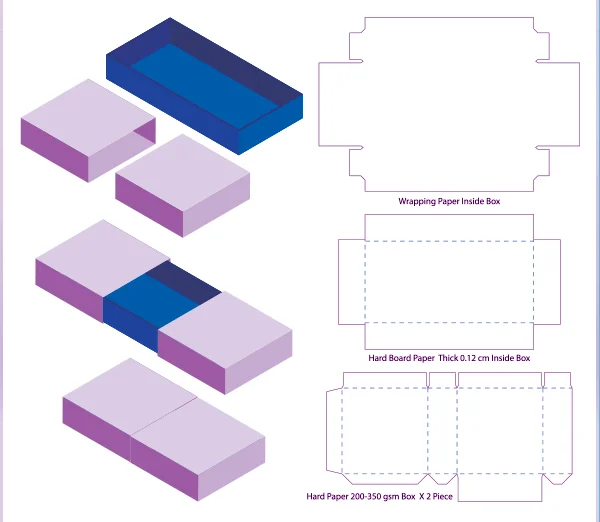 Wrapping Paper Inside Box

Hard Board Paper Thick 0.12 cm Inside Box

Hard Paper 200-350 gsm Box X 2 Piece